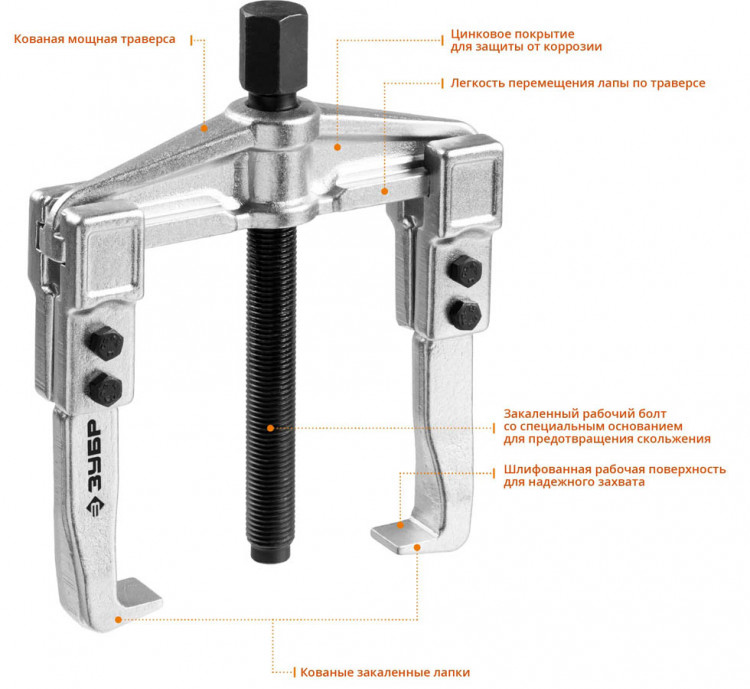 Кованая мощная траверса

Цинковое покрытие для защиты от коррозии

Легкость перемещения лапы по траверсе

ЗУБР

Закаленный рабочий болт со специальным основанием для предотвращения скольжения

Шлифованная рабочая поверхность для надежного захвата

Кованые закаленные лапки